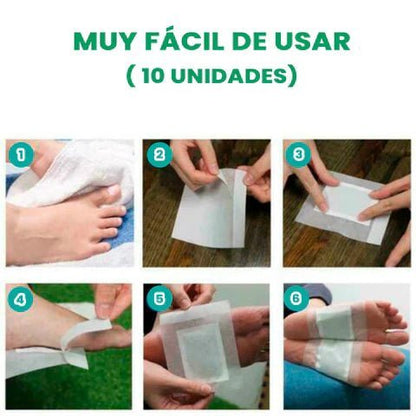 MUY FÁCIL DE USAR
( 10 UNIDADES)

1

2

3

4

5

6