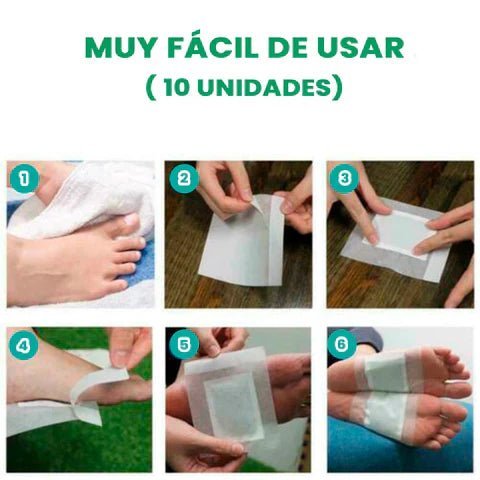 MUY FÁCIL DE USAR
( 10 UNIDADES)

1

2

3

4

5

6