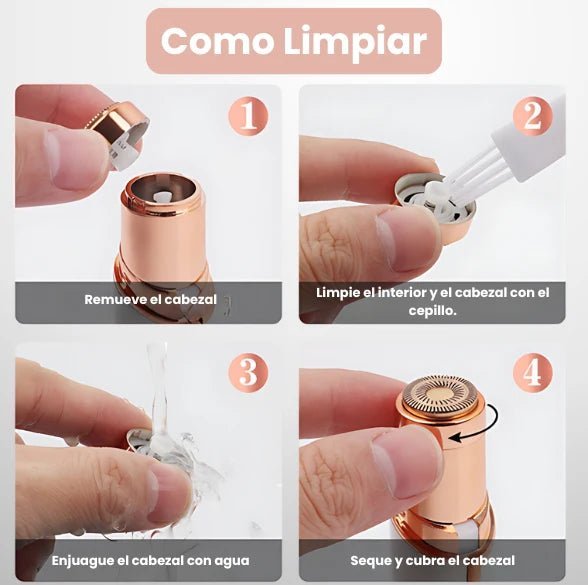 Como Limpiar

1

Remueve el cabezal

2

Limpie el interior y el cabezal con el cepillo.

3

Enjuague el cabezal con agua

4

Seque y cubra el cabezal