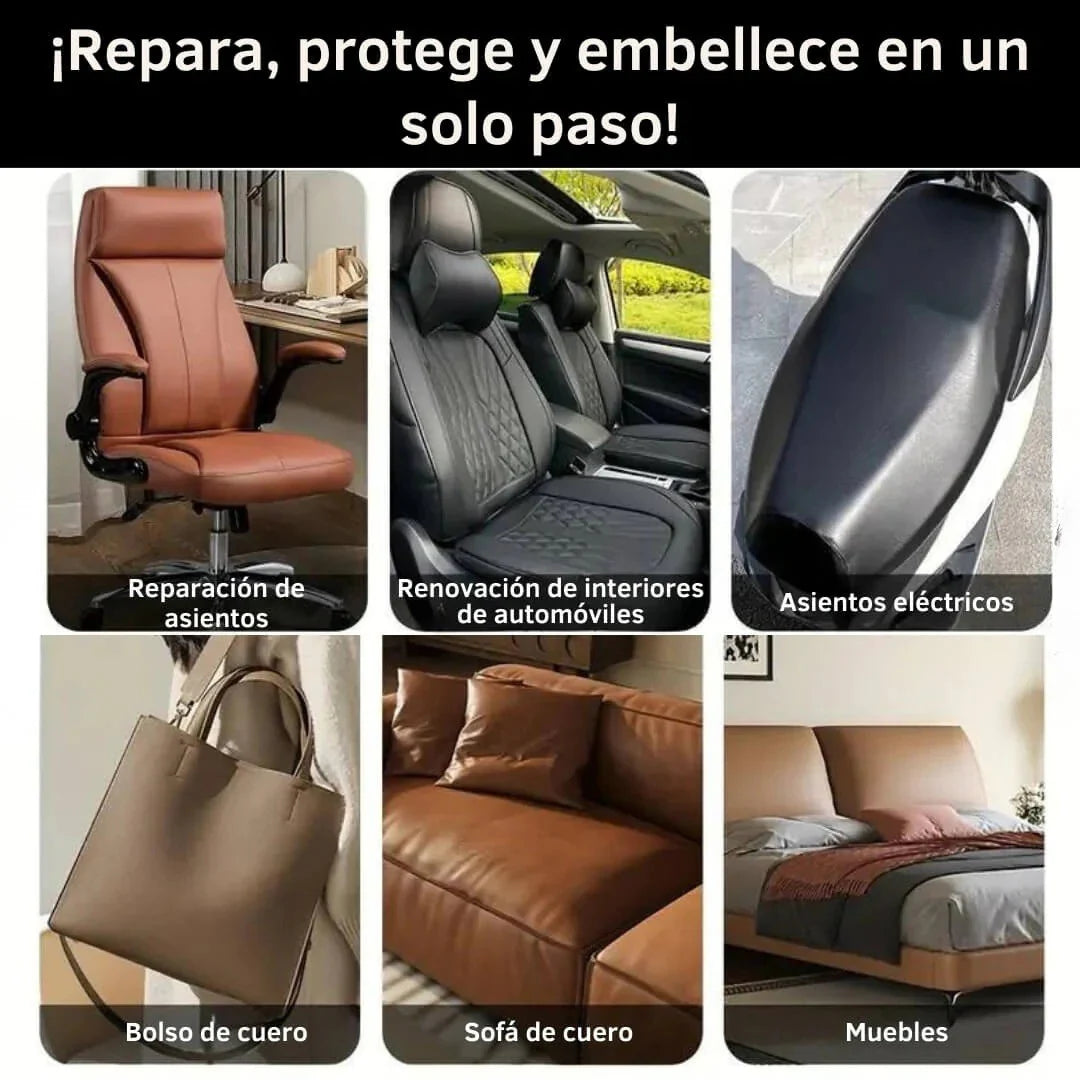 ¡Repara, protege y embellece en un solo paso!

Reparación de asientos

Renovación de interiores de automóviles

Asientos eléctricos

Bolso de cuero

Sofá de cuero

Muebles